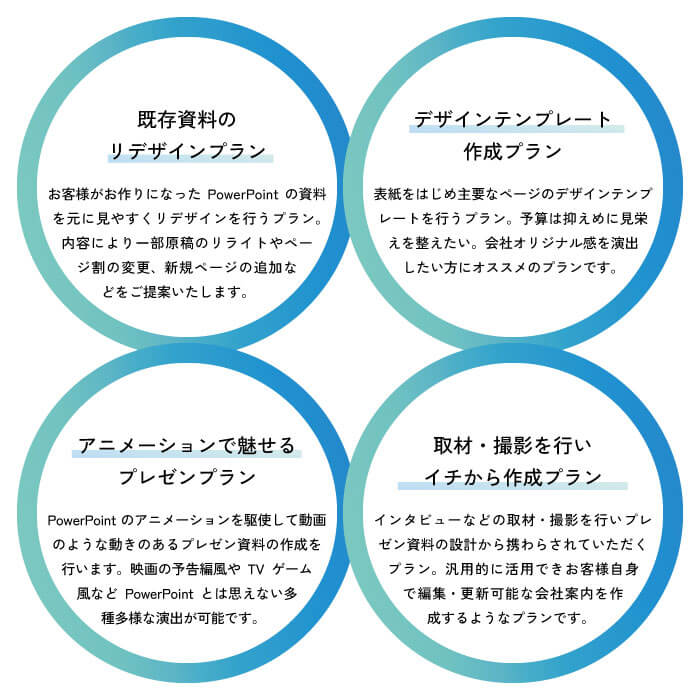 既存資料の
リデザインプラン

お客様がお作りになったPowerPointの資料を元に見やすくリデザインを行うプラン。内容により一部原稿のリライトやページ割の変更、新規ページの追加などをご提案いたします。

デザインテンプレート
作成プラン

表紙をはじめ主要なページのデザインテンプレートを行うプラン。予算は抑えめに見栄えを整えたい。会社オリジナル感を演出したい方にオススメのプランです。

アニメーションで魅せる
プレゼンプラン

PowerPointのアニメーションを駆使して動画のような動きのあるプレゼン資料の作成を行います。映画の予告編風やTVゲーム風などPowerPointとは思えない多種多様な演出が可能です。

取材・撮影を行い
イチから作成プラン

インタビューなどの取材・撮影を行いプレゼン資料の設計から携わらされていただくプラン。汎用的に活用できお客様自身で編集・更新可能な会社案内を作成するようなプランです。